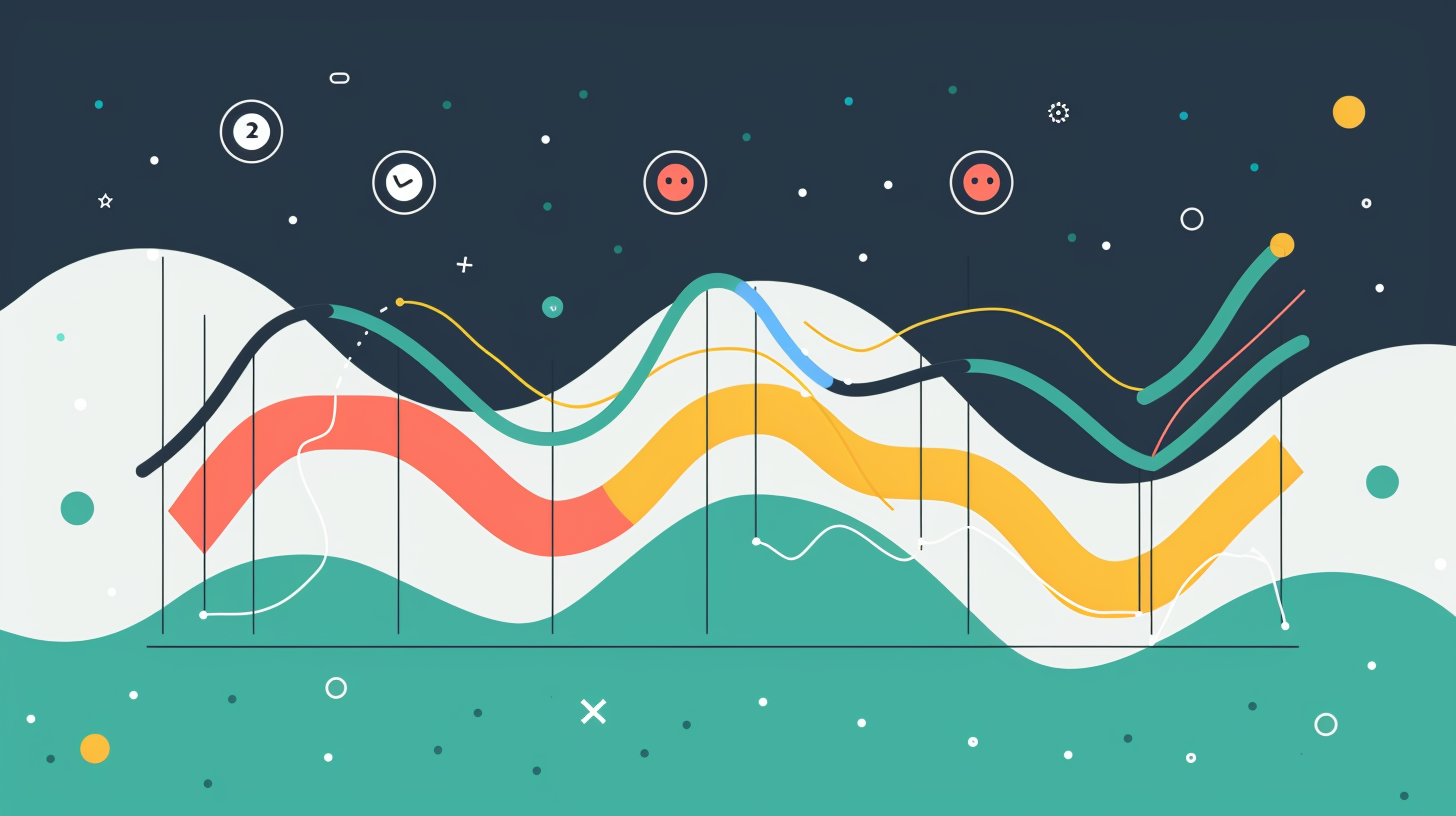 2